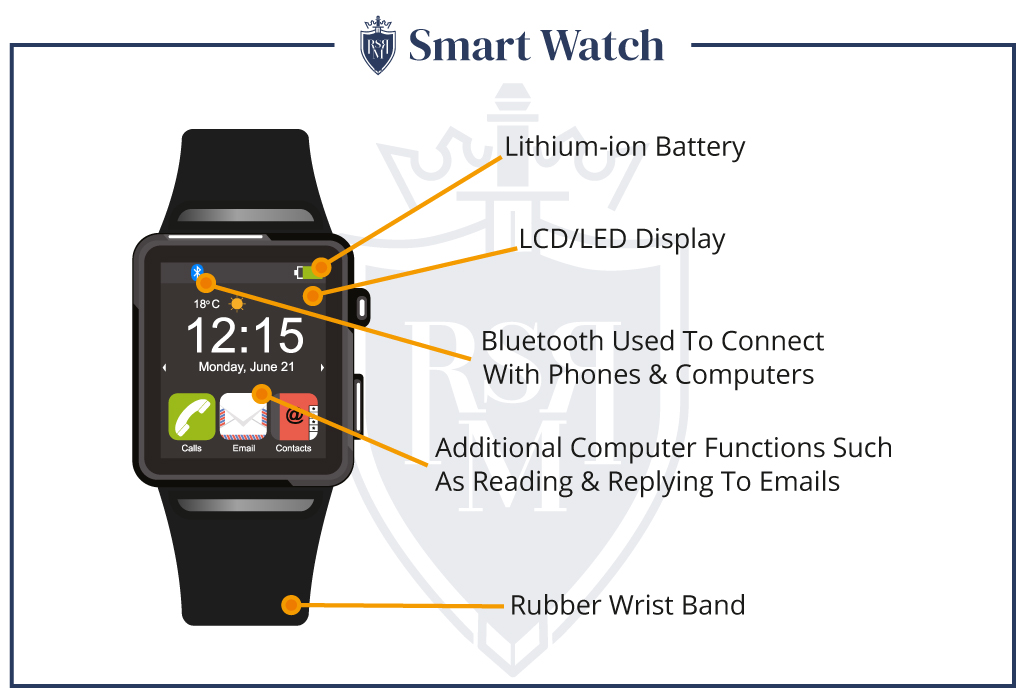 RSM Smart Watch

18°C
12:15
Monday, June 21
Calls Email Contacts

Lithium-ion Battery

LCD/LED Display

Bluetooth Used To Connect With Phones & Computers

Additional Computer Functions Such As Reading & Replying To Emails

Rubber Wrist Band

RSM